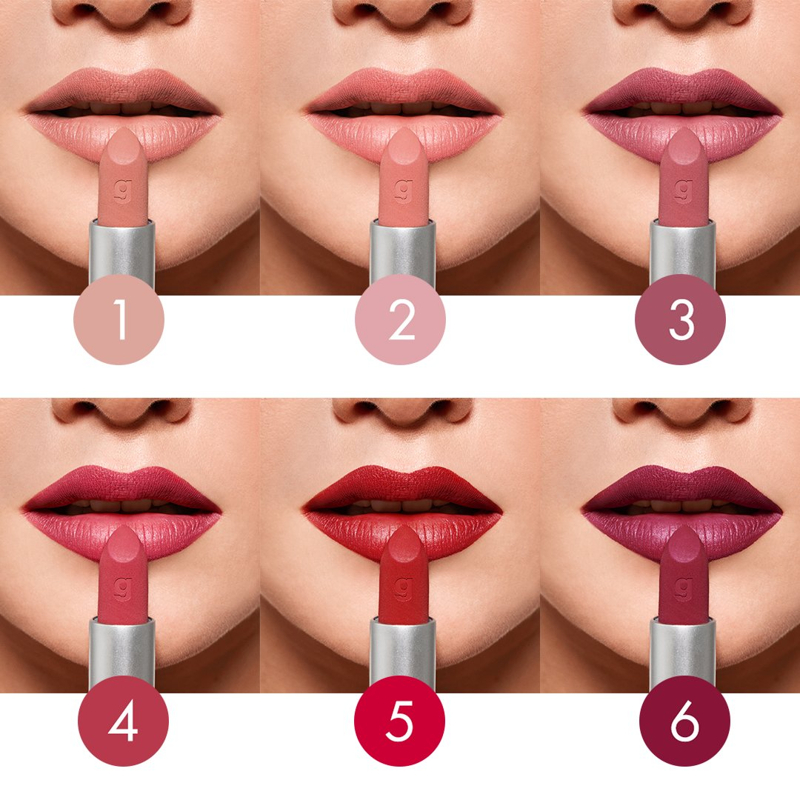 g
1
g
2
g
3
g
4
g
5
g
6